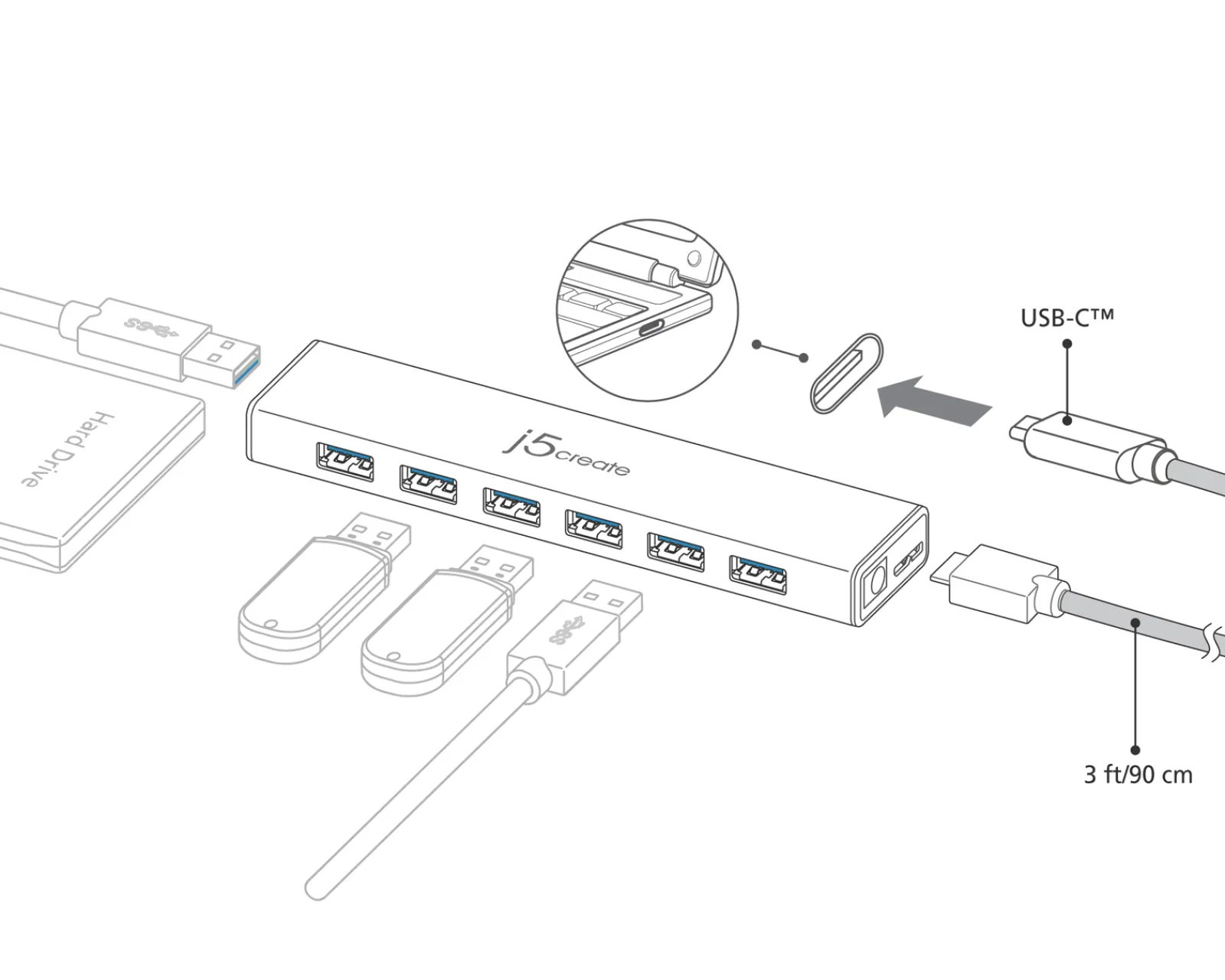 Hard Drive

j5create

USB-C™

3 ft/90 cm